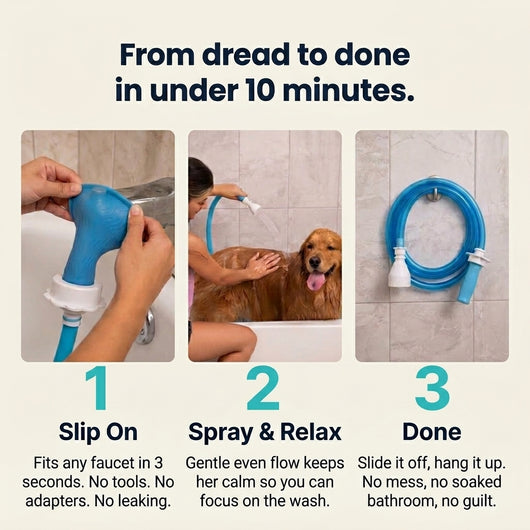 From dread to done in under 10 minutes.

1

Slip On

Fits any faucet in 3 seconds. No tools. No adapters. No leaking.

2

Spray & Relax

Gentle even flow keeps her calm so you can focus on the wash.

3

Done

Slide it off, hang it up. No mess, no soaked bathroom, no guilt.